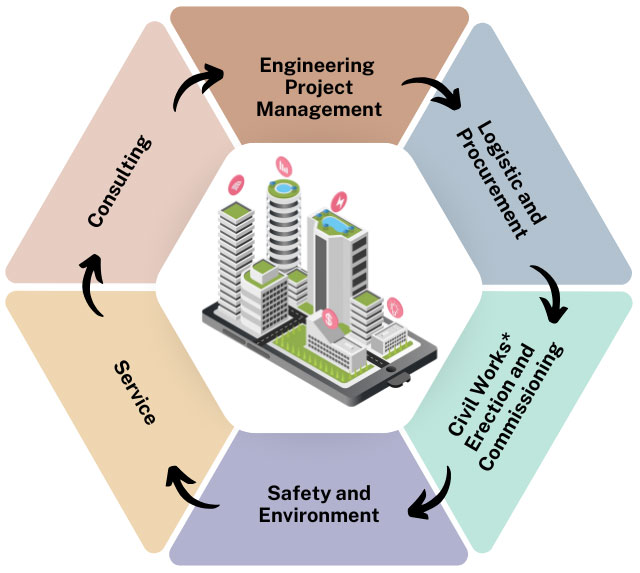 Engineering Project Management

Logistic and Procurement

Civil Works* Erection and Commissioning

Safety and Environment

Service

Consulting